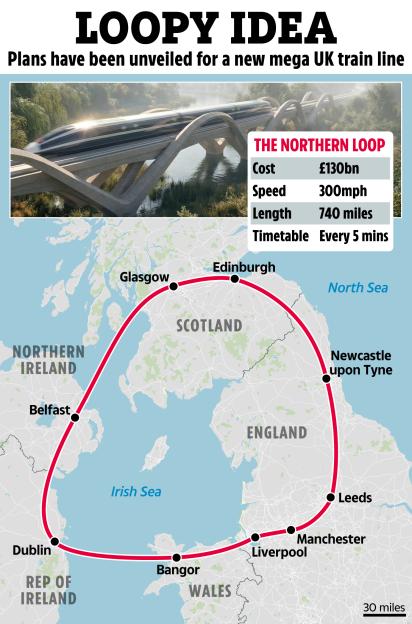 LOOPY IDEA

Plans have been unveiled for a new mega UK train line

THE NORTHERN LOOP

| Cost | £130bn |
|---|---|
| Speed | 300mph |
| Length | 740 miles |
| Timetable | Every 5 mins |

Glasgow
Edinburgh
North Sea
SCOTLAND
NORTHERN IRELAND
Newcastle upon Tyne
Belfast
ENGLAND
Irish Sea
Leeds
Manchester
Liverpool
Dublin
Bangor
REP OF IRELAND
WALES
30 miles